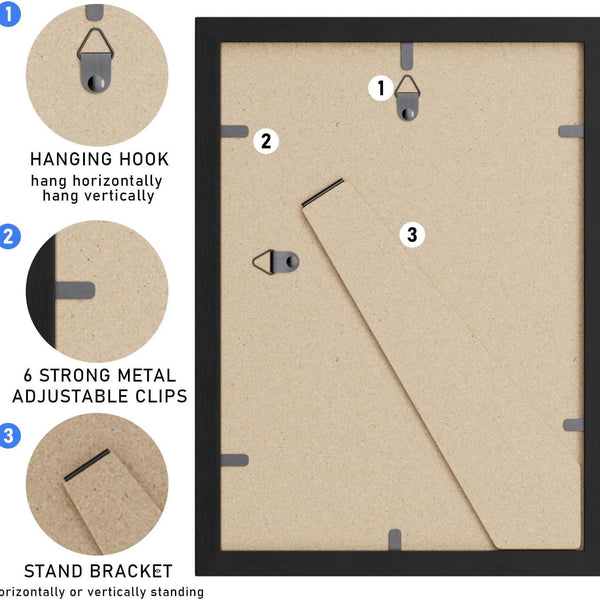 1

HANGING HOOK
hang horizontally
hang vertically

2

6 STRONG METAL
ADJUSTABLE CLIPS

3

STAND BRACKET
orizontally or vertically standing

1

2

3