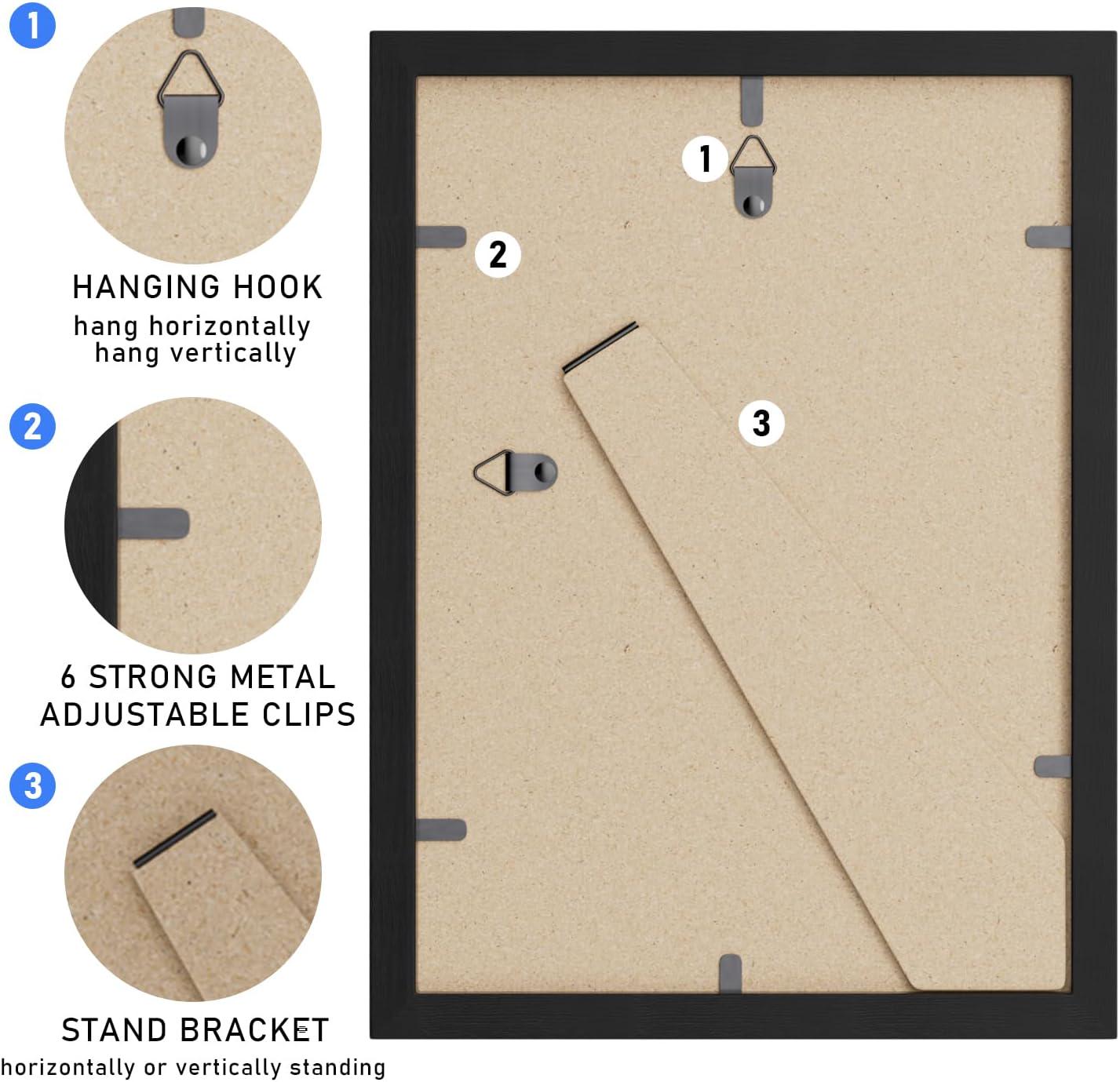 1

HANGING HOOK
hang horizontally
hang vertically

2

6 STRONG METAL ADJUSTABLE CLIPS

3

STAND BRACKET
horizontally or vertically standing

1

2

3