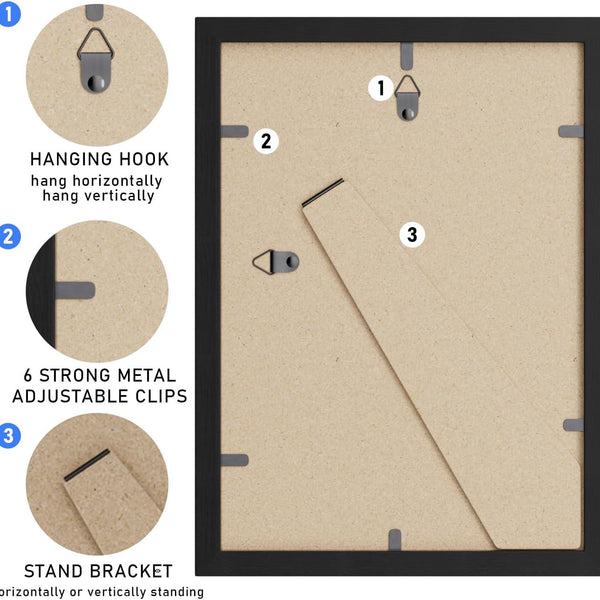 1

HANGING HOOK
hang horizontally
hang vertically

2

6 STRONG METAL
ADJUSTABLE CLIPS

3

STAND BRACKET
orizontally or vertically standing

1

2

3